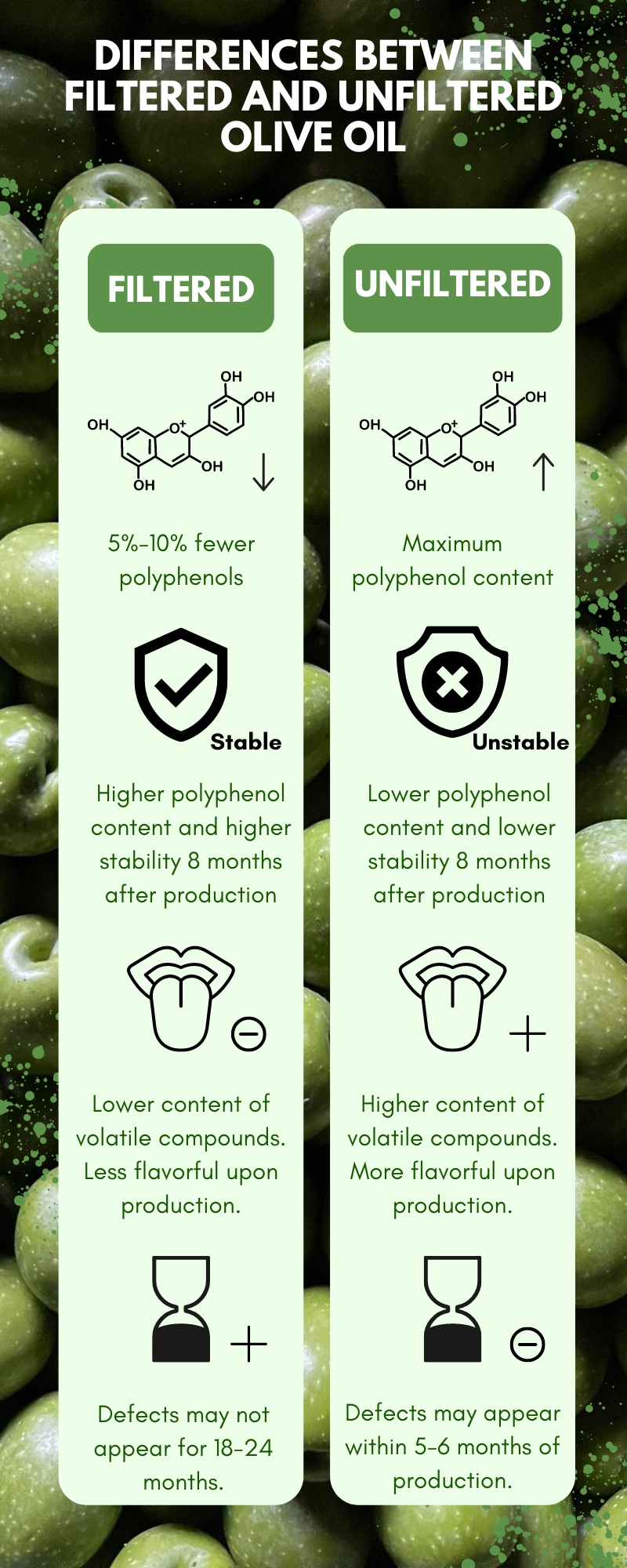 DIFFERENCES BETWEEN FILTERED AND UNFILTERED OLIVE OIL

FILTERED

OH OH OH $O^+$ OH OH

5%-10% fewer polyphenols

Stable

Higher polyphenol content and higher stability 8 months after production

Lower content of volatile compounds. Less flavorful upon production.

Defects may not appear for 18-24 months.

UNFILTERED

OH OH OH $O^+$ OH OH

Maximum polyphenol content

Unstable

Lower polyphenol content and lower stability 8 months after production

Higher content of volatile compounds. More flavorful upon production.

Defects may appear within 5-6 months of production.